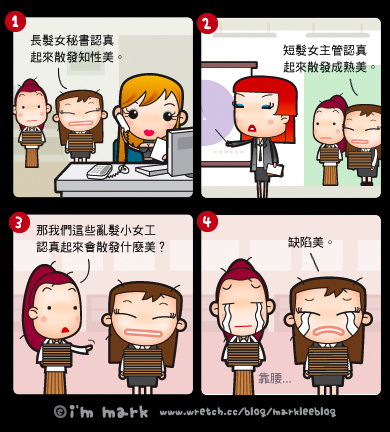 1
長髮女秘書認真起來散發知性美。

2
短髮女主管認真起來散發成熟美。

3
那我們這些亂髮小女工認真起來會散發什麼美？

4
缺陷美。

靠腰...

©i'm mark www.wretch.cc/blog/markleeblog